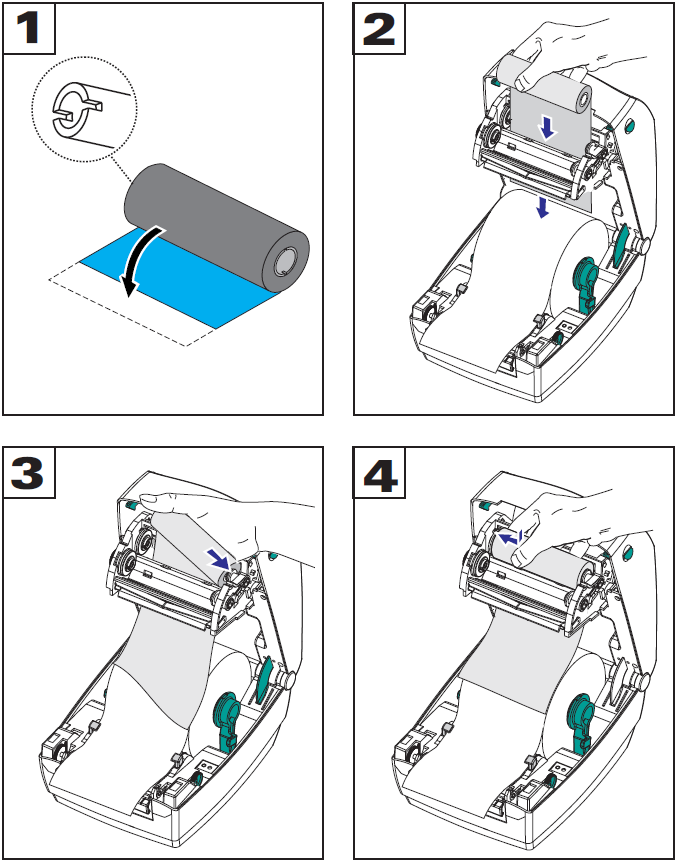 1

2

3

4